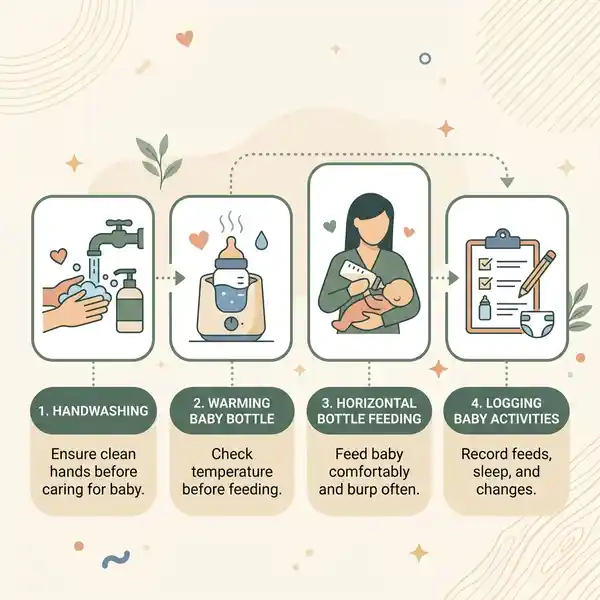 1. HANDWASHING

Ensure clean hands before caring for baby.

2. WARMING BABY BOTTLE

Check temperature before feeding.

3. HORIZONTAL BOTTLE FEEDING

Feed baby comfortably and burp often.

4. LOGGING BABY ACTIVITIES

Record feeds, sleep, and changes.