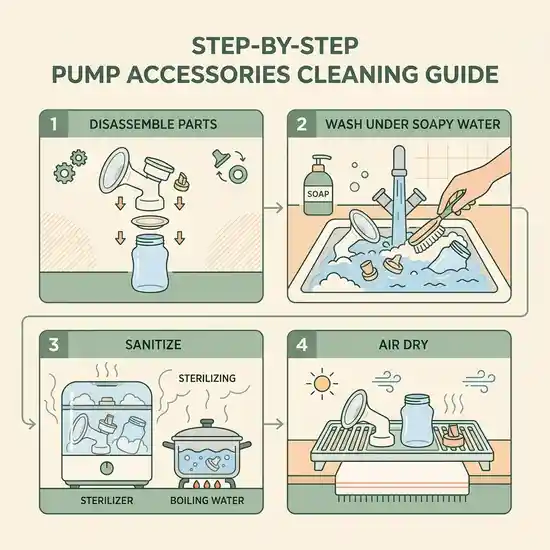 STEP-BY-STEP
PUMP ACCESSORIES CLEANING GUIDE

1 DISASSEMBLE PARTS

2 WASH UNDER SOAPY WATER

SOAP

3 SANITIZE

STERILIZING

STERILIZER

BOILING WATER

4 AIR DRY